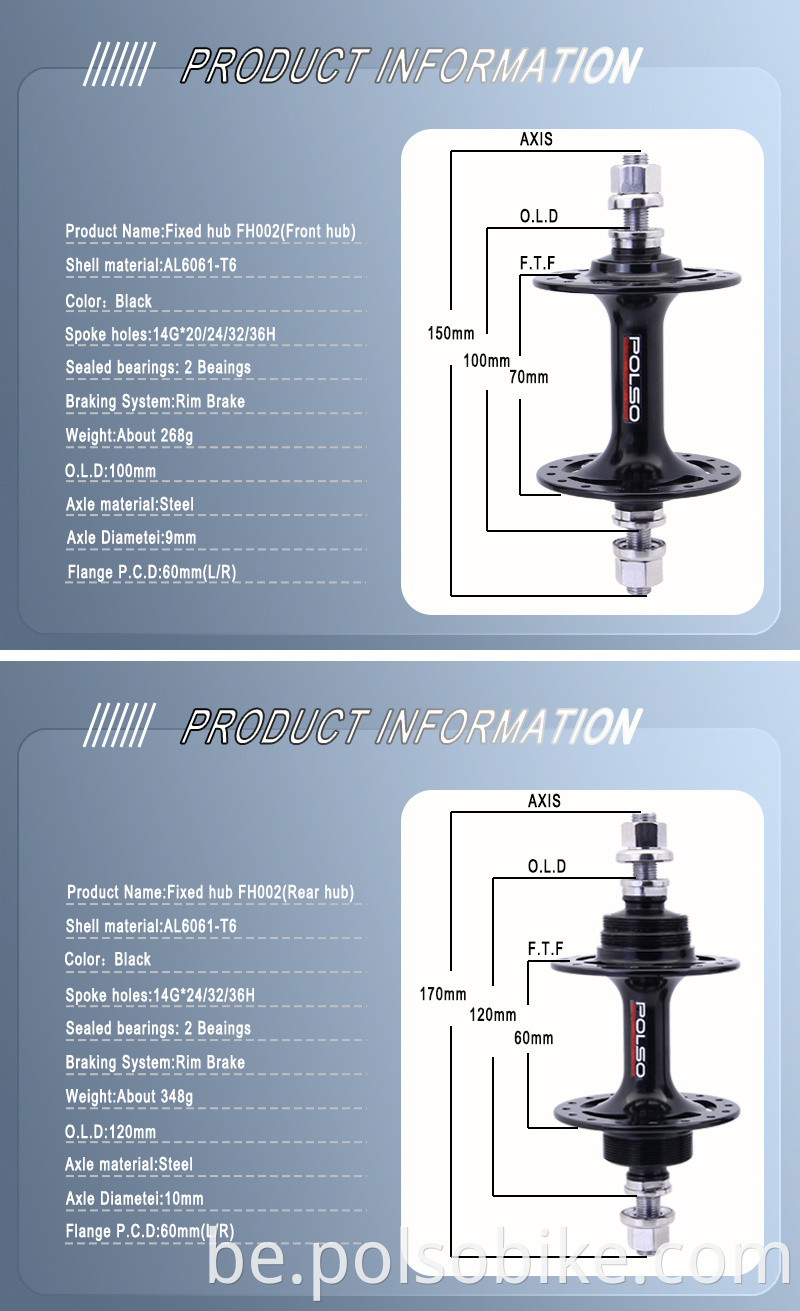 PRODUCT INFORMATION

Product Name:Fixed hub FH002(Front hub)

Shell material:AL6061-T6

Color：Black

Spoke holes:14G*20/24/32/36H

Sealed bearings: 2 Beaings

Braking System:Rim Brake

Weight:About 268g

O.L.D:100mm

Axle material:Steel

Axle Diametei:9mm

Flange P.C.D:60mm(L/R)

AXIS

O.L.D

F.T.F

150mm

100mm

70mm

POLSO

PRODUCT INFORMATION

Product Name:Fixed hub FH002(Rear hub)

Shell material:AL6061-T6

Color：Black

Spoke holes:14G*24/32/36H

Sealed bearings: 2 Beaings

Braking System:Rim Brake

Weight:About 348g

O.L.D:120mm

Axle material:Steel

Axle Diametei:10mm

Flange P.C.D:60mm(L/R)

AXIS

O.L.D

F.T.F

170mm

120mm

60mm

POLSO

be.polsobike.com